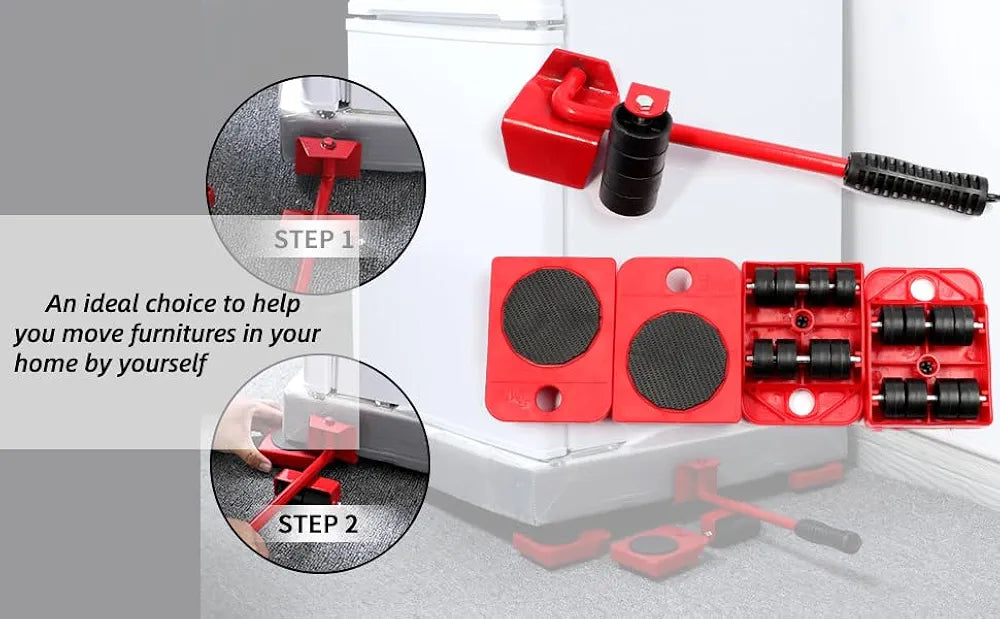 STEP 1

An ideal choice to help you move furnitures in your home by yourself

STEP 2